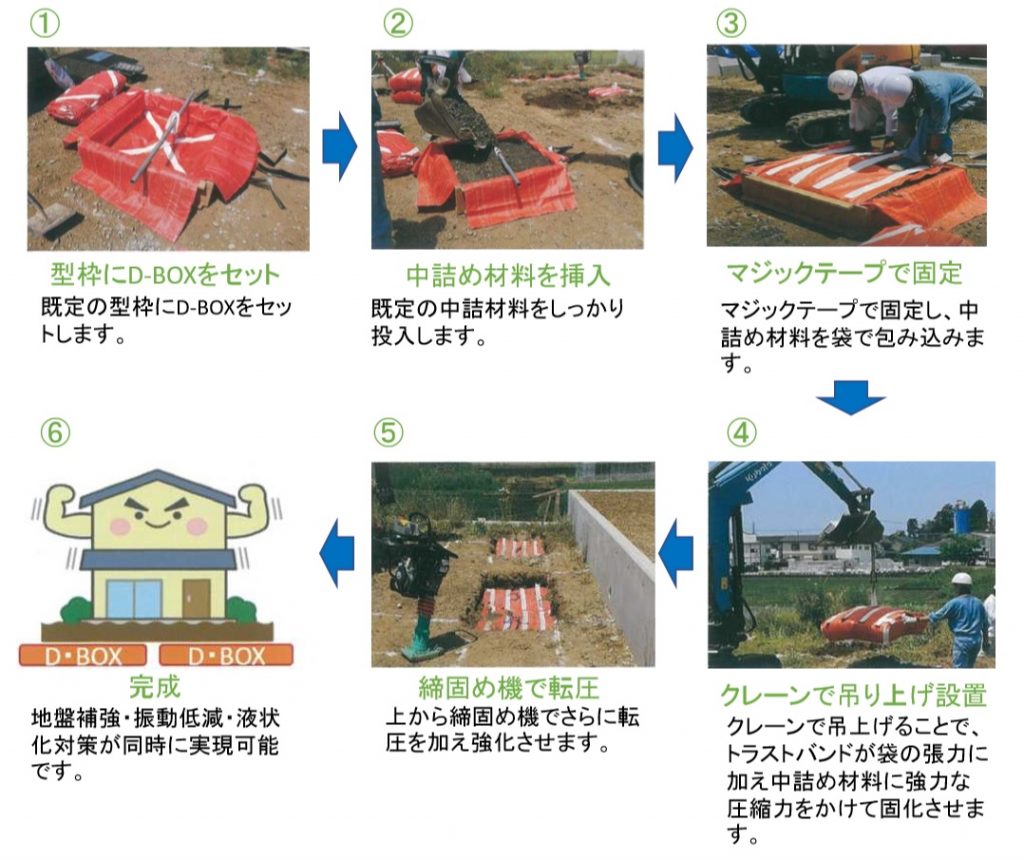 ①

型枠にD-BOXをセット
既定の型枠にD-BOXをセットします。

②

中詰め材料を挿入
既定の中詰材料をしっかり投入します。

③

マジックテープで固定
マジックテープで固定し、中詰め材料を袋で包み込みます。

④

クレーンで吊り上げ設置
クレーンで吊上げることで、トラストバンドが袋の張力に加え中詰め材料に強力な圧縮力をかけて固化させます。

⑤

締固め機で転圧
上から締固め機でさらに転圧を加え強化させます。

⑥

D・BOX D・BOX

完成
地盤補強・振動低減・液状化対策が同時に実現可能です。